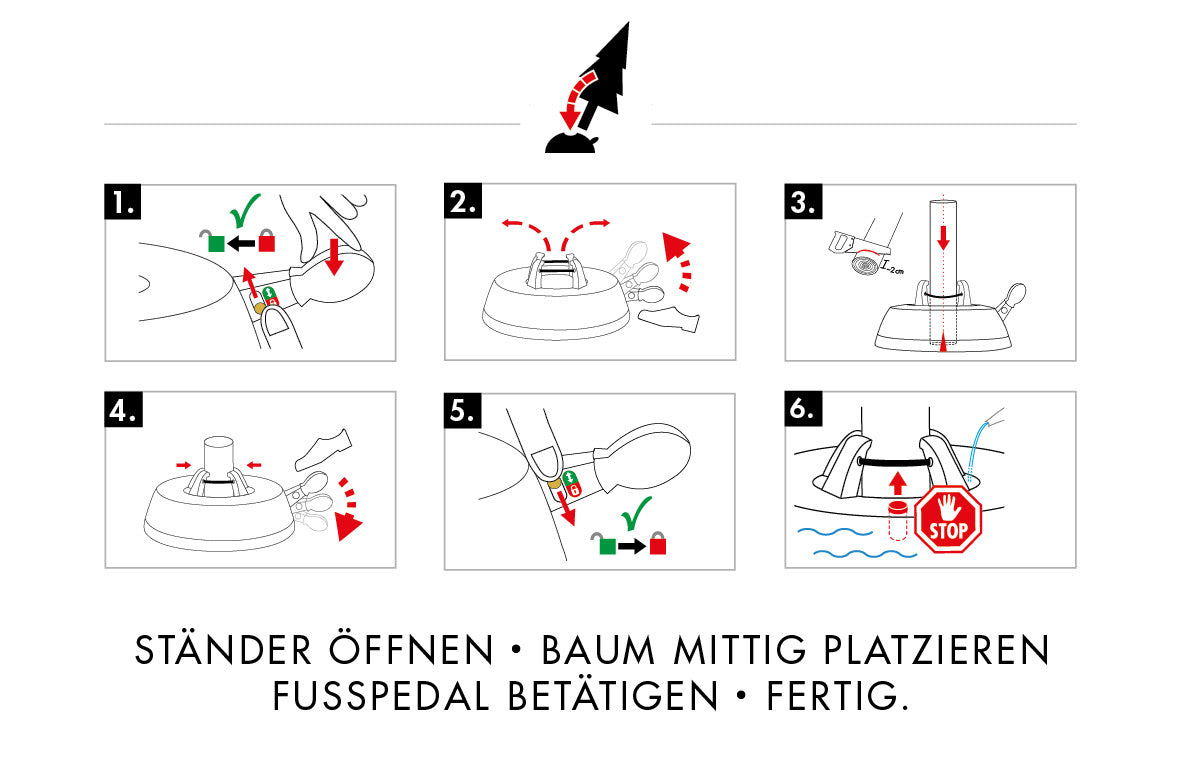 1.

2.

3.

~2cm

4.

5.

6.

STOP

STÄNDER ÖFFNEN • BAUM MITTIG PLATZIEREN
FUSSPEDAL BETÄTIGEN • FERTIG.