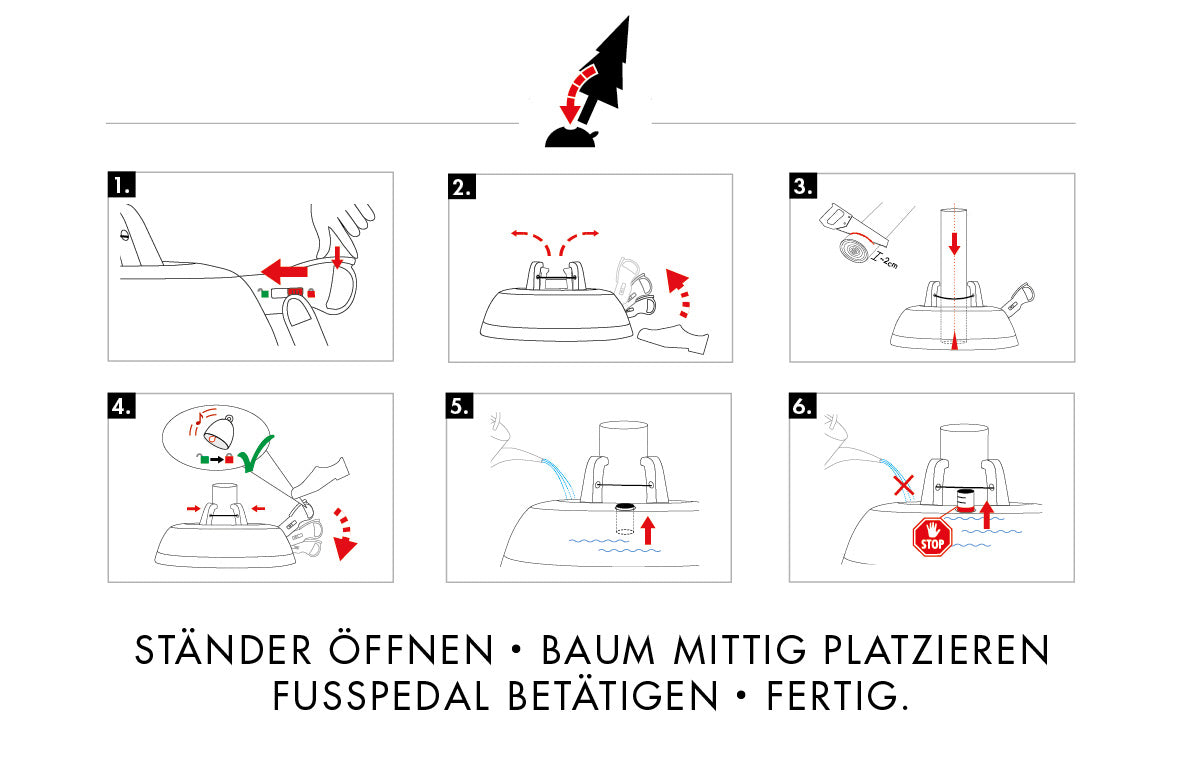 1.

2.

3.

~2cm

4.

5.

6.

STOP

STÄNDER ÖFFNEN • BAUM MITTIG PLATZIEREN
FUSSPEDAL BETÄTIGEN • FERTIG.