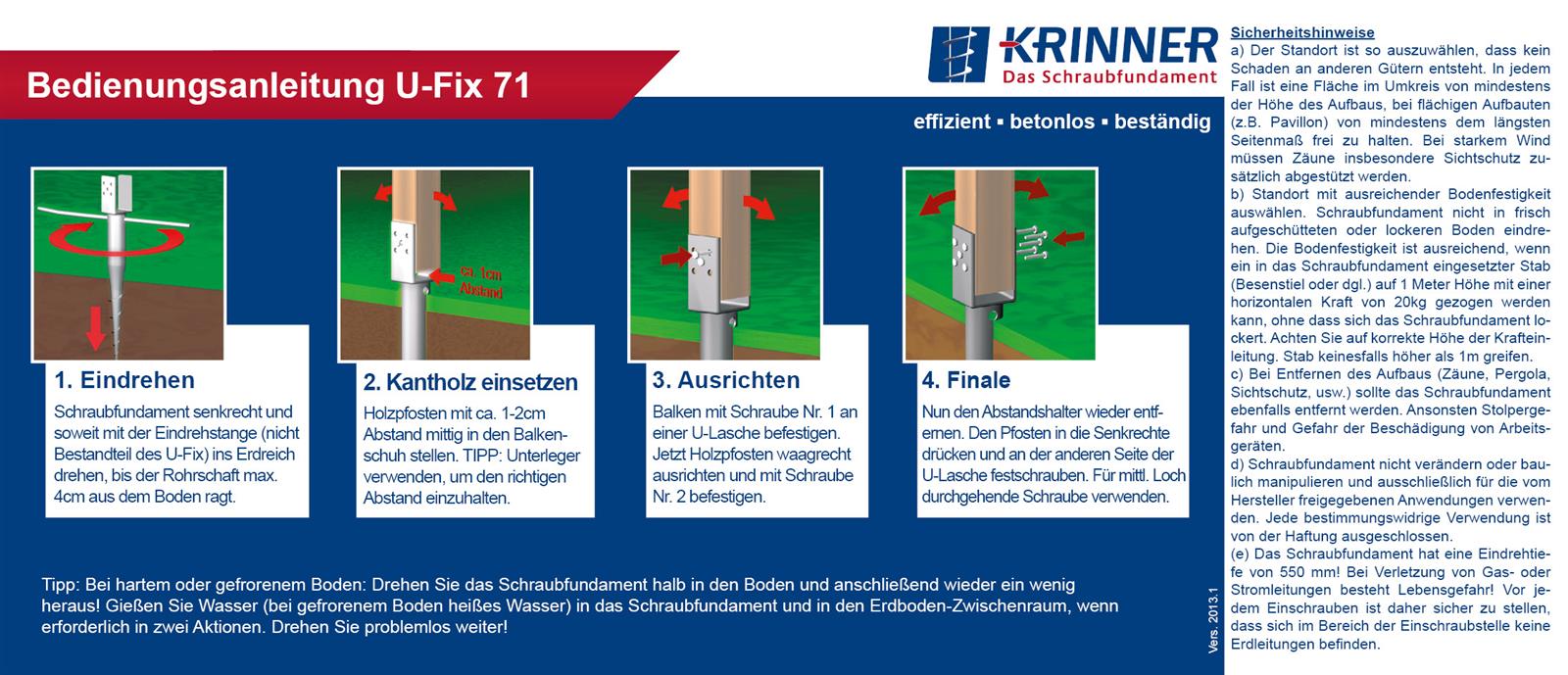 Bedienungsanleitung U-Fix 71

KRINNER
Das Schraubfundament

effizient ▪ betonlos ▪ beständig

ca. 1cm Abstand

1. Eindrehen
Schraubfundament senkrecht und soweit mit der Eindrehstange (nicht Bestandteil des U-Fix) ins Erdreich drehen, bis der Rohrschaft max. 4cm aus dem Boden ragt.

2. Kantholz einsetzen
Holzpfosten mit ca. 1-2cm Abstand mittig in den Balkenschuh stellen. TIPP: Unterleger verwenden, um den richtigen Abstand einzuhalten.

3. Ausrichten
Balken mit Schraube Nr. 1 an einer U-Lasche befestigen. Jetzt Holzpfosten waagrecht ausrichten und mit Schraube Nr. 2 befestigen.

4. Finale
Nun den Abstandshalter wieder entfernen. Den Pfosten in die Senkrechte drücken und an der anderen Seite der U-Lasche festschrauben. Für mittl. Loch durchgehende Schraube verwenden.

Tipp: Bei hartem oder gefrorenem Boden: Drehen Sie das Schraubfundament halb in den Boden und anschließend wieder ein wenig heraus! Gießen Sie Wasser (bei gefrorenem Boden heißes Wasser) in das Schraubfundament und in den Erdboden-Zwischenraum, wenn erforderlich in zwei Aktionen. Drehen Sie problemlos weiter!

Vers. 2013.1

Sicherheitshinweise
a) Der Standort ist so auszuwählen, dass kein Schaden an anderen Gütern entsteht. In jedem Fall ist eine Fläche im Umkreis von mindestens der Höhe des Aufbaus, bei flächigen Aufbauten (z.B. Pavillon) von mindestens dem längsten Seitenmaß frei zu halten. Bei starkem Wind müssen Zäune insbesondere Sichtschutz zusätzlich abgestützt werden.
b) Standort mit ausreichender Bodenfestigkeit auswählen. Schraubfundament nicht in frisch aufgeschütteten oder lockeren Boden eindrehen. Die Bodenfestigkeit ist ausreichend, wenn ein in das Schraubfundament eingesetzter Stab (Besenstiel oder dgl.) auf 1 Meter Höhe mit einer horizontalen Kraft von 20kg gezogen werden kann, ohne dass sich das Schraubfundament lockert. Achten Sie auf korrekte Höhe der Krafteinleitung. Stab keinesfalls höher als 1m greifen.
c) Bei Entfernen des Aufbaus (Zäune, Pergola, Sichtschutz, usw.) sollte das Schraubfundament ebenfalls entfernt werden. Ansonsten Stolpergefahr und Gefahr der Beschädigung von Arbeitsgeräten.
d) Schraubfundament nicht verändern oder baulich manipulieren und ausschließlich für die vom Hersteller freigegebenen Anwendungen verwenden. Jede bestimmungswidrige Verwendung ist von der Haftung ausgeschlossen.
(e) Das Schraubfundament hat eine Eindrehtiefe von 550 mm! Bei Verletzung von Gas- oder Stromleitungen besteht Lebensgefahr! Vor jedem Einschrauben ist daher sicher zu stellen, dass sich im Bereich der Einschraubstelle keine Erdleitungen befinden.