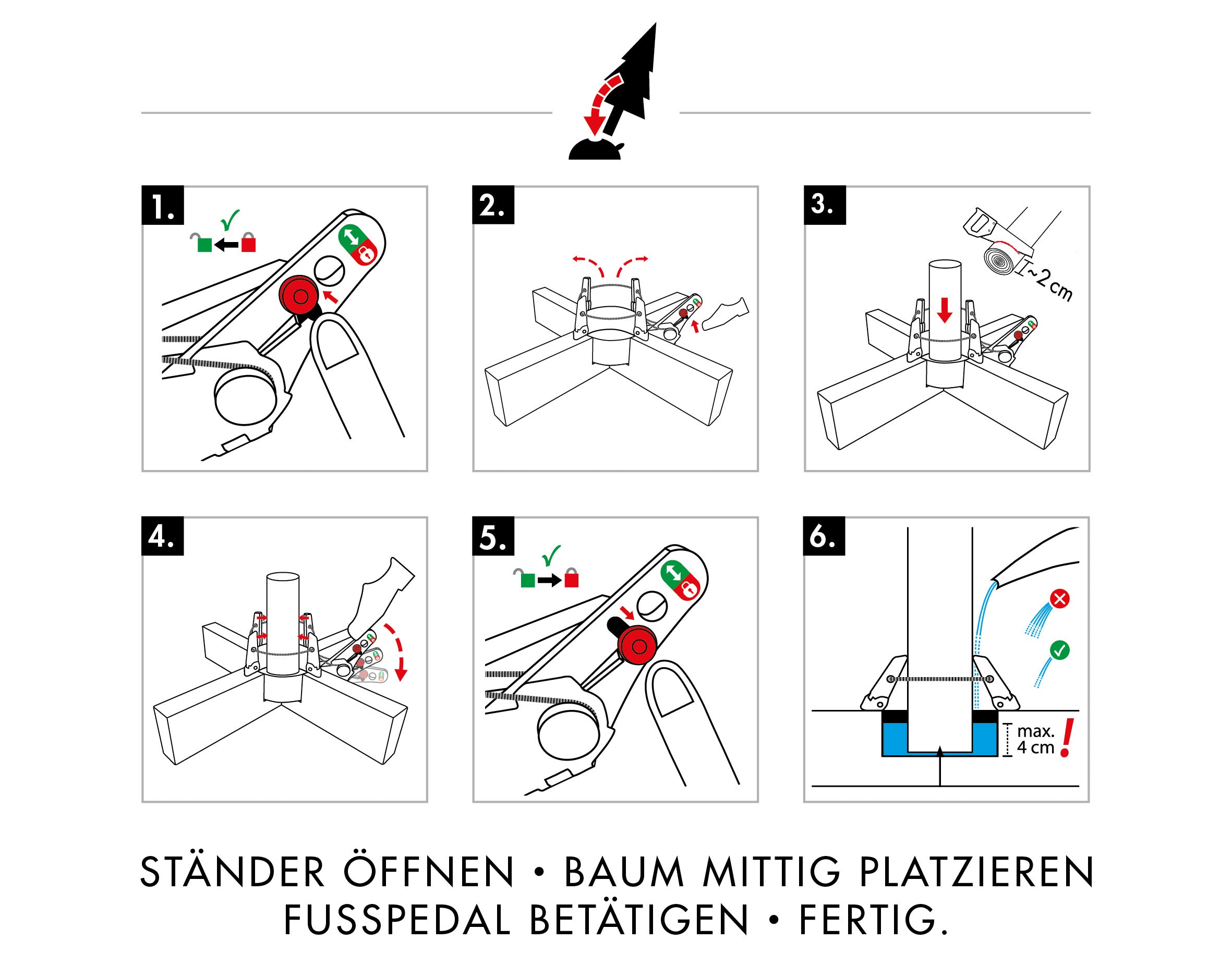 1.

2.

3.

~2 cm

4.

5.

6.

max. 4 cm !

STÄNDER ÖFFNEN • BAUM MITTIG PLATZIEREN
FUSSPEDAL BETÄTIGEN • FERTIG.