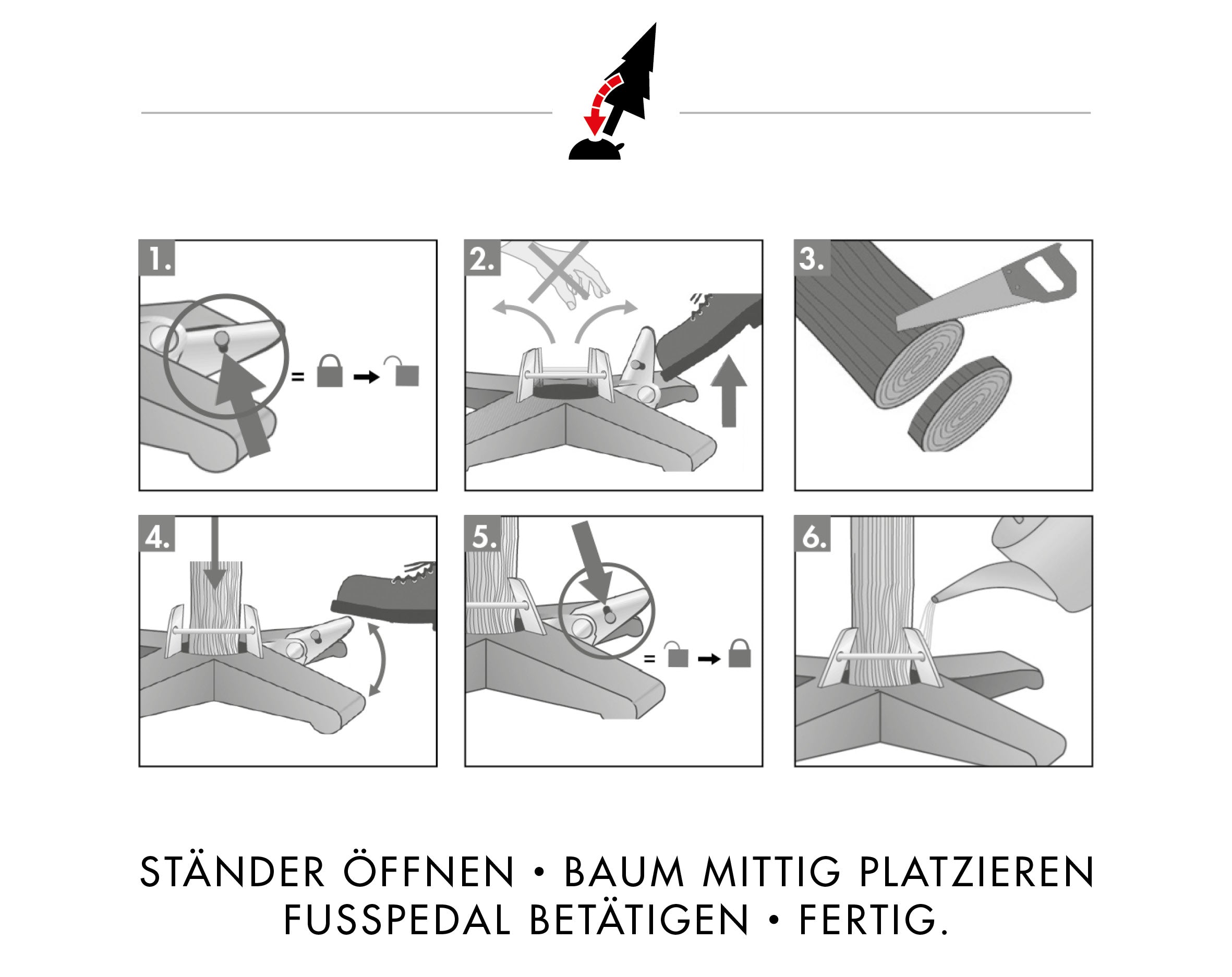 1.

=

2.

3.

4.

5.

=

6.

STÄNDER ÖFFNEN • BAUM MITTIG PLATZIEREN
FUSSPEDAL BETÄTIGEN • FERTIG.