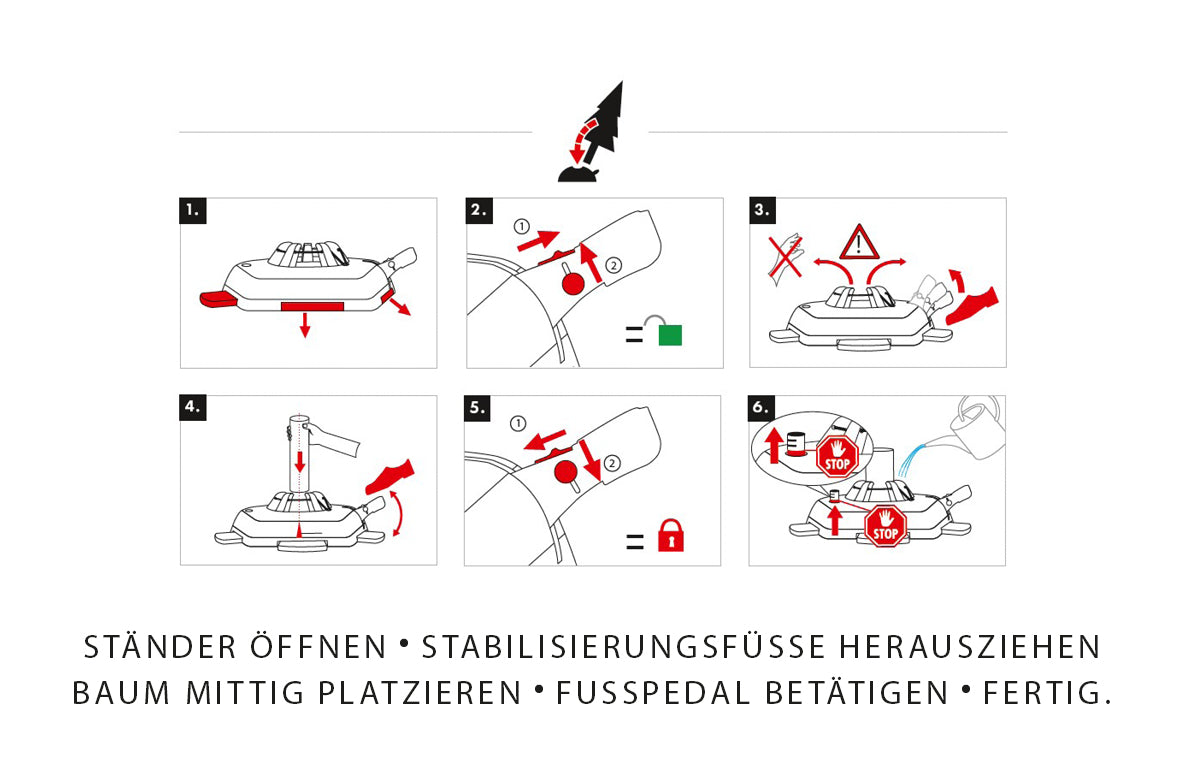 1.

2.
①
②
=

3.

4.

5.
①
②
=

6.
STOP
STOP

STÄNDER ÖFFNEN • STABILISIERUNGSFÜSSE HERAUSZIEHEN
BAUM MITTIG PLATZIEREN • FUSSPEDAL BETÄTIGEN • FERTIG.