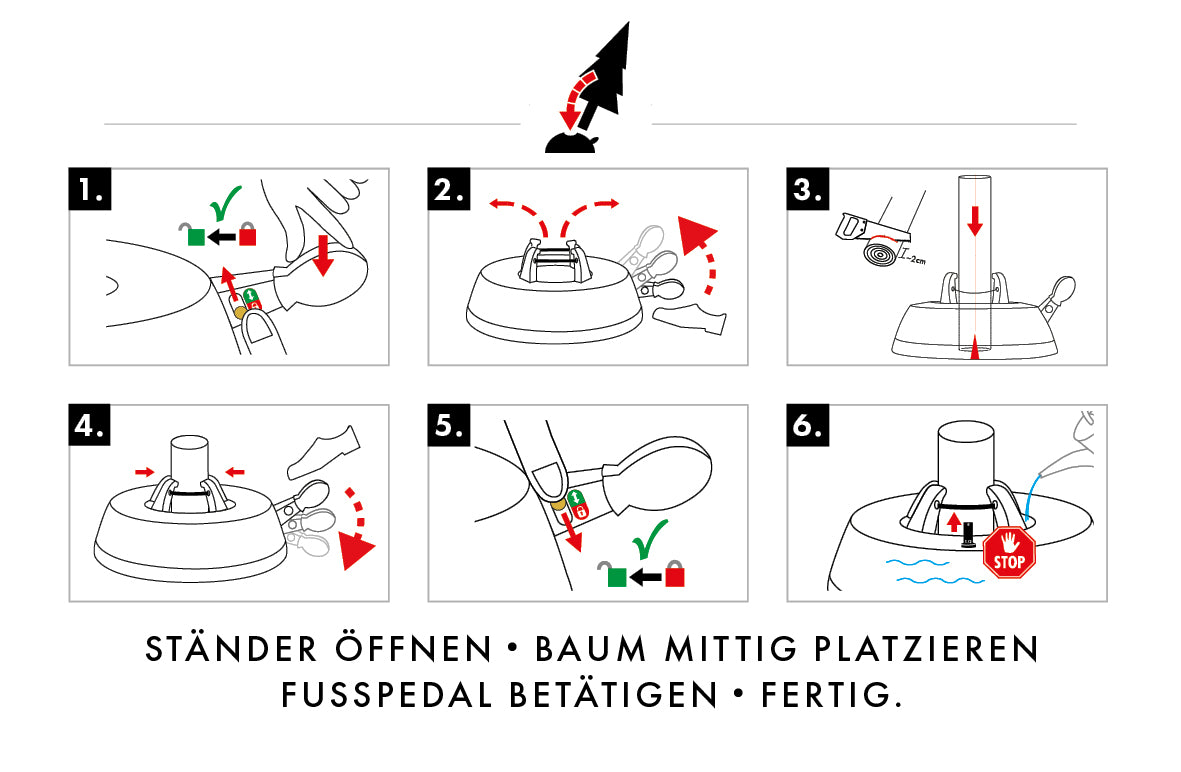 1.

2.

3.

~2cm

4.

5.

6.

STOP

STÄNDER ÖFFNEN • BAUM MITTIG PLATZIEREN
FUSSPEDAL BETÄTIGEN • FERTIG.