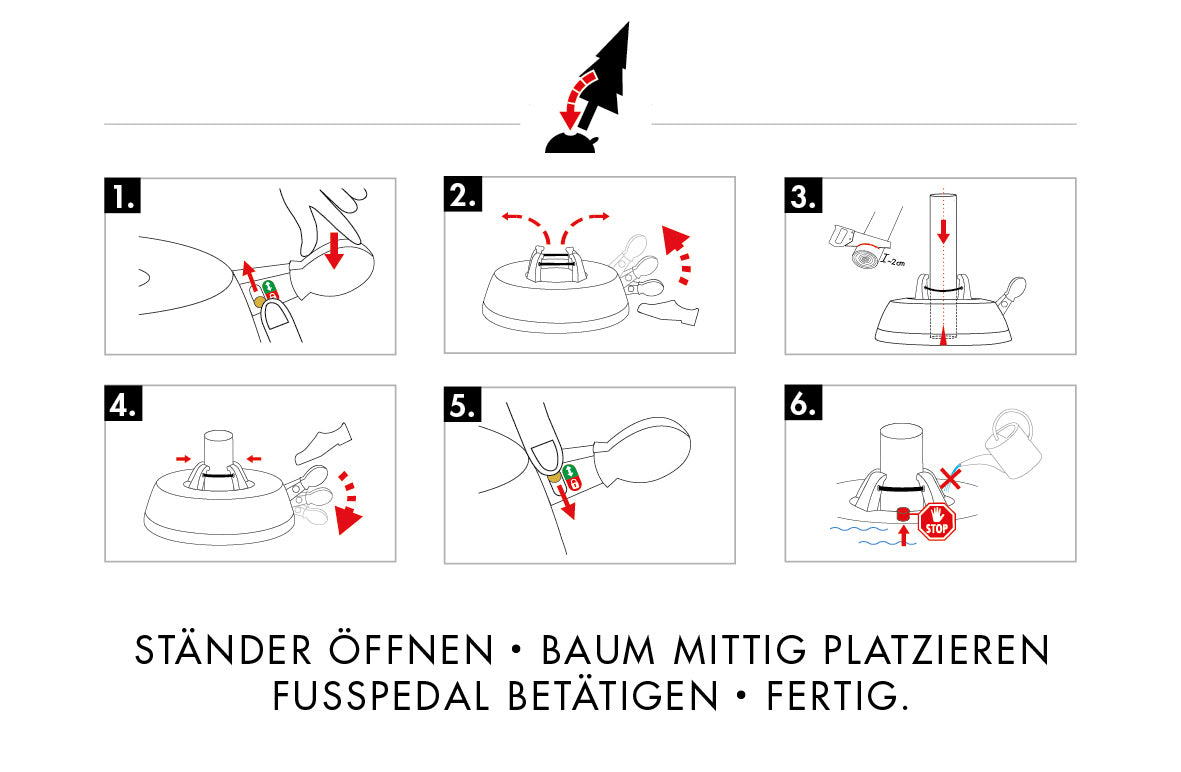 1.

2.

3.

~2cm

4.

5.

6.

STOP

STÄNDER ÖFFNEN • BAUM MITTIG PLATZIEREN
FUSSPEDAL BETÄTIGEN • FERTIG.