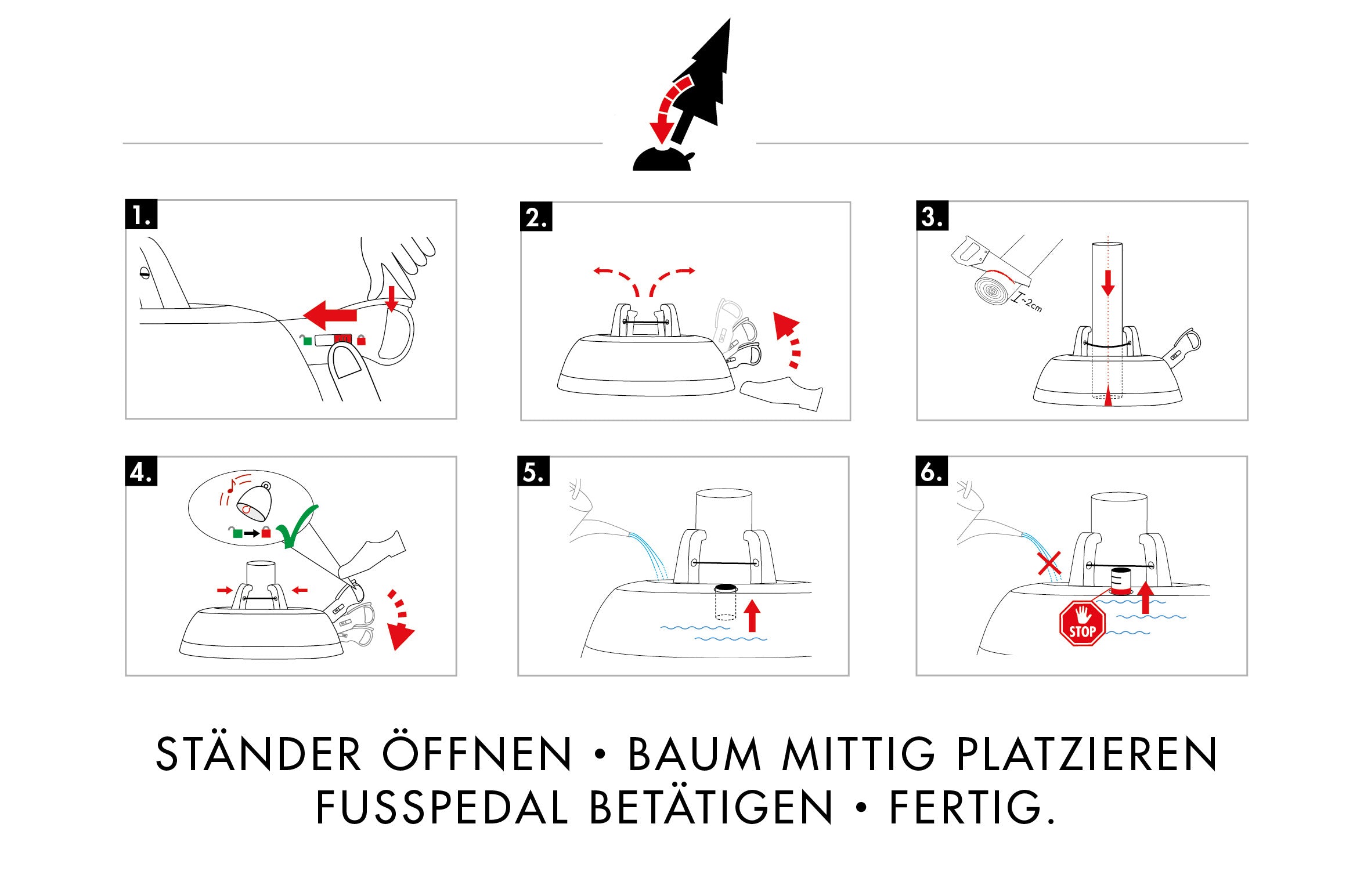 1.

2.

3.

~2cm

4.

5.

6.

STOP

STÄNDER ÖFFNEN • BAUM MITTIG PLATZIEREN
FUSSPEDAL BETÄTIGEN • FERTIG.