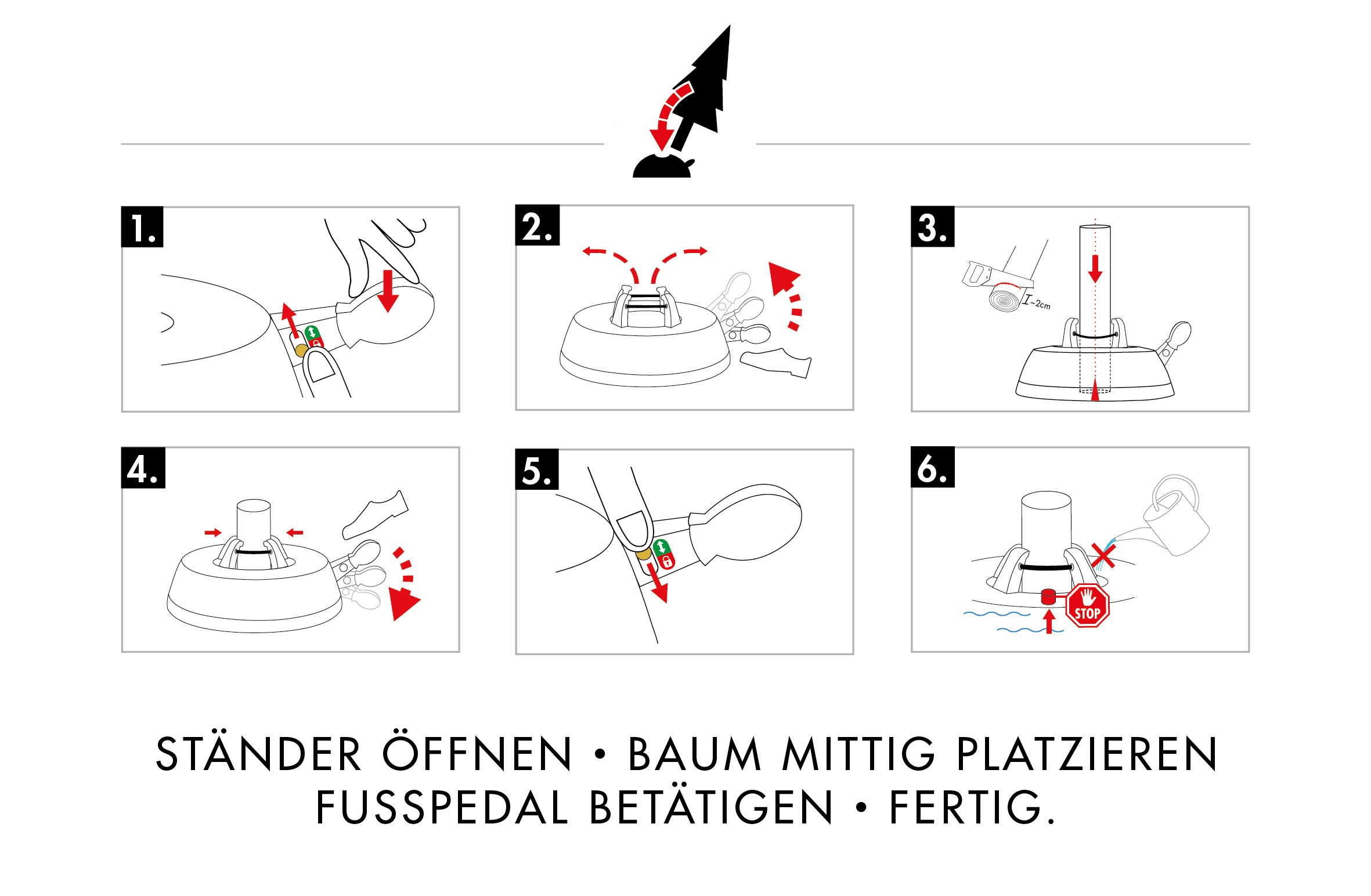 1.

2.

3.

~2cm

4.

5.

6.

STOP

STÄNDER ÖFFNEN • BAUM MITTIG PLATZIEREN
FUSSPEDAL BETÄTIGEN • FERTIG.