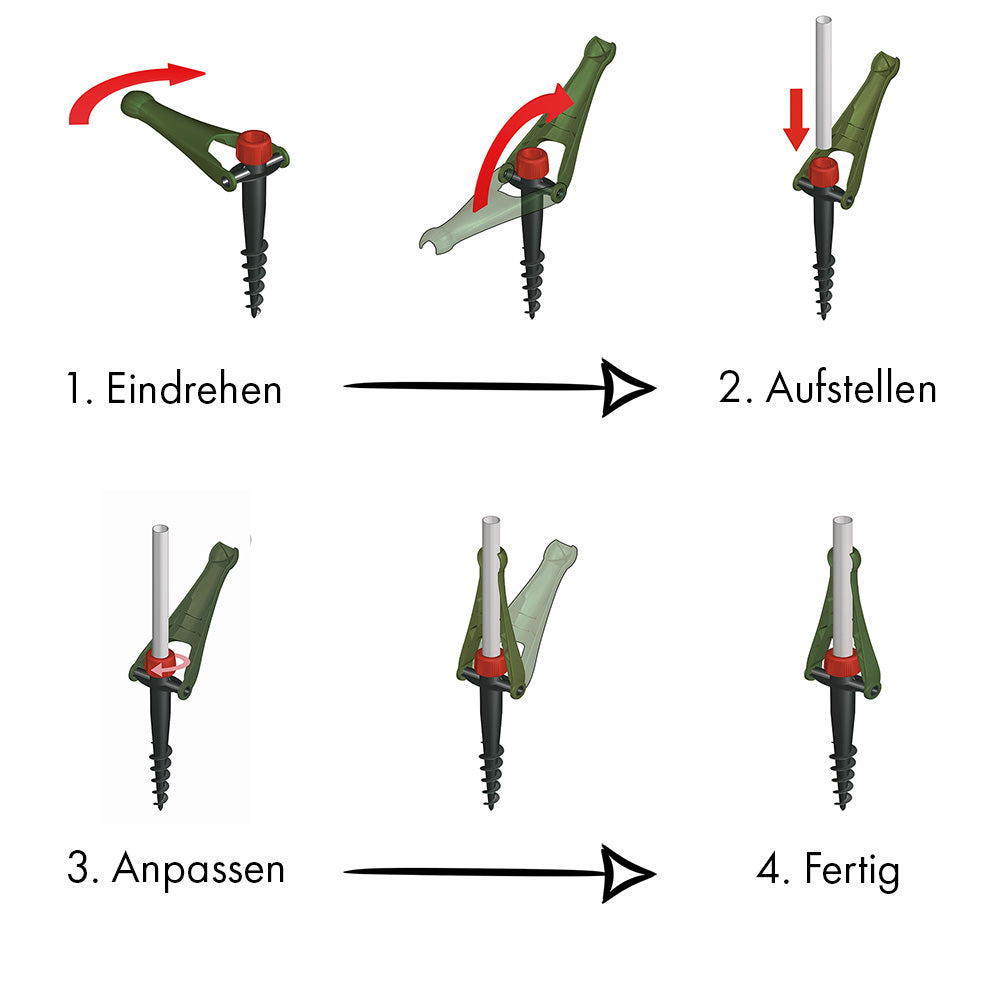 1. Eindrehen

2. Aufstellen

3. Anpassen

4. Fertig