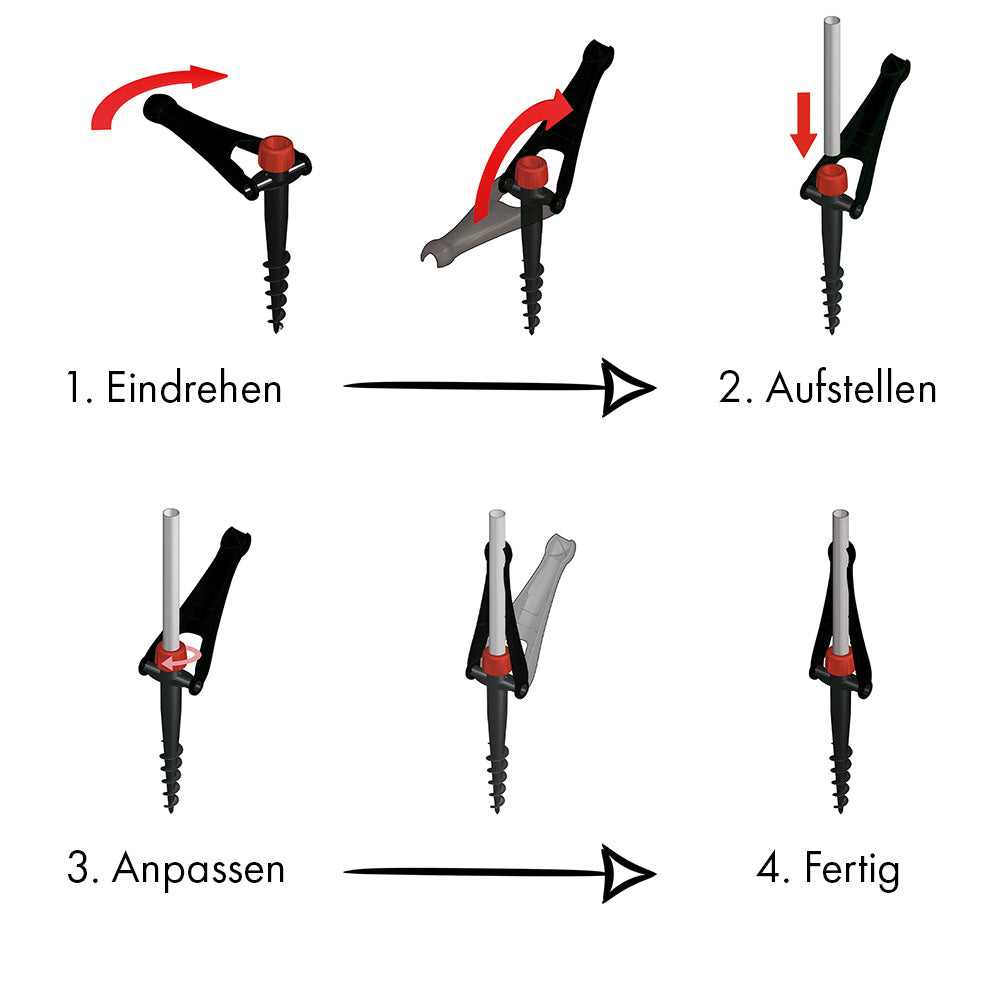 1. Eindrehen

2. Aufstellen

3. Anpassen

4. Fertig