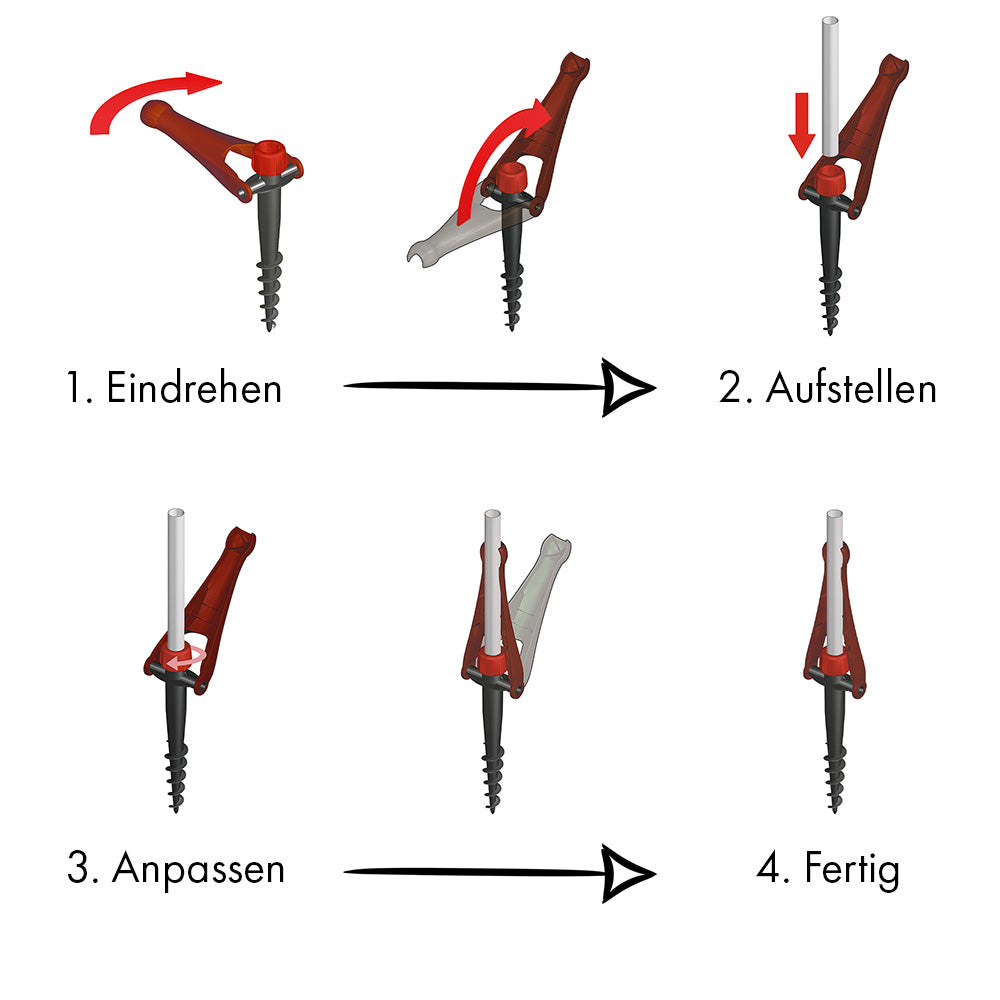 1. Eindrehen

2. Aufstellen

3. Anpassen

4. Fertig