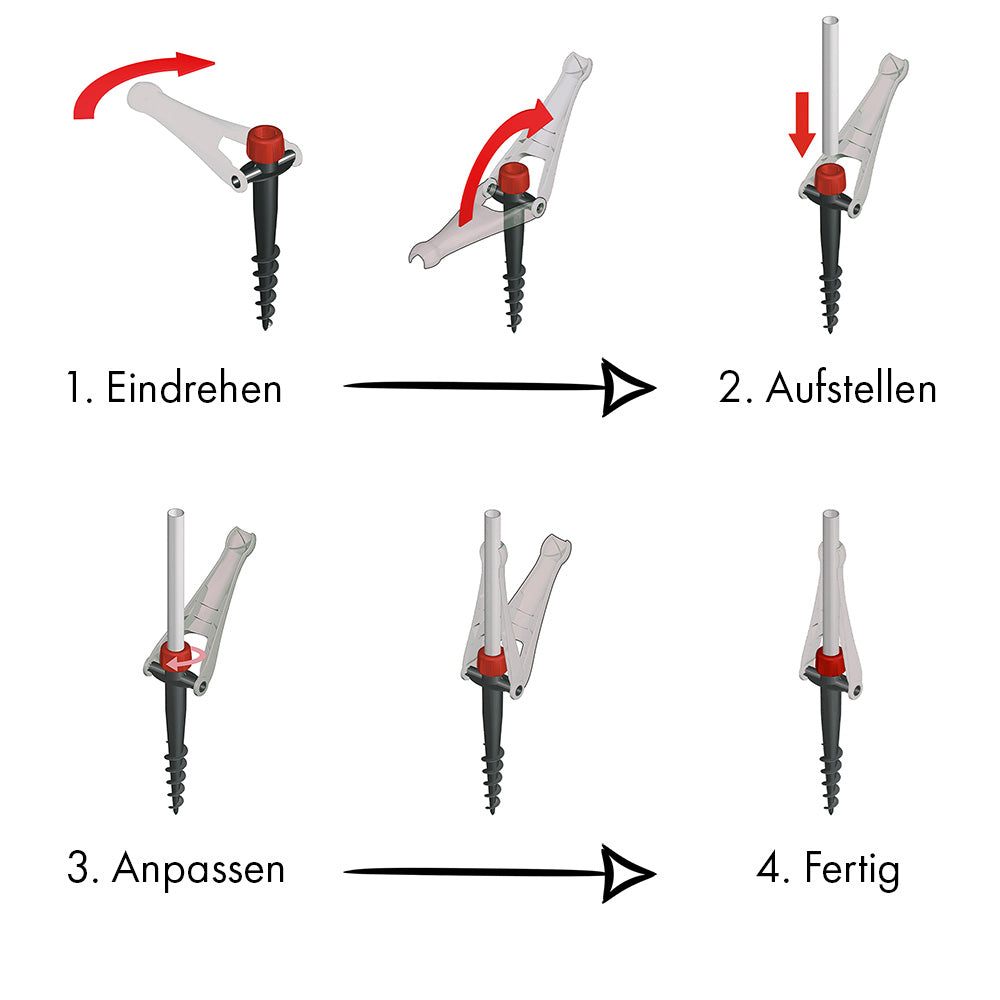 1. Eindrehen

2. Aufstellen

3. Anpassen

4. Fertig