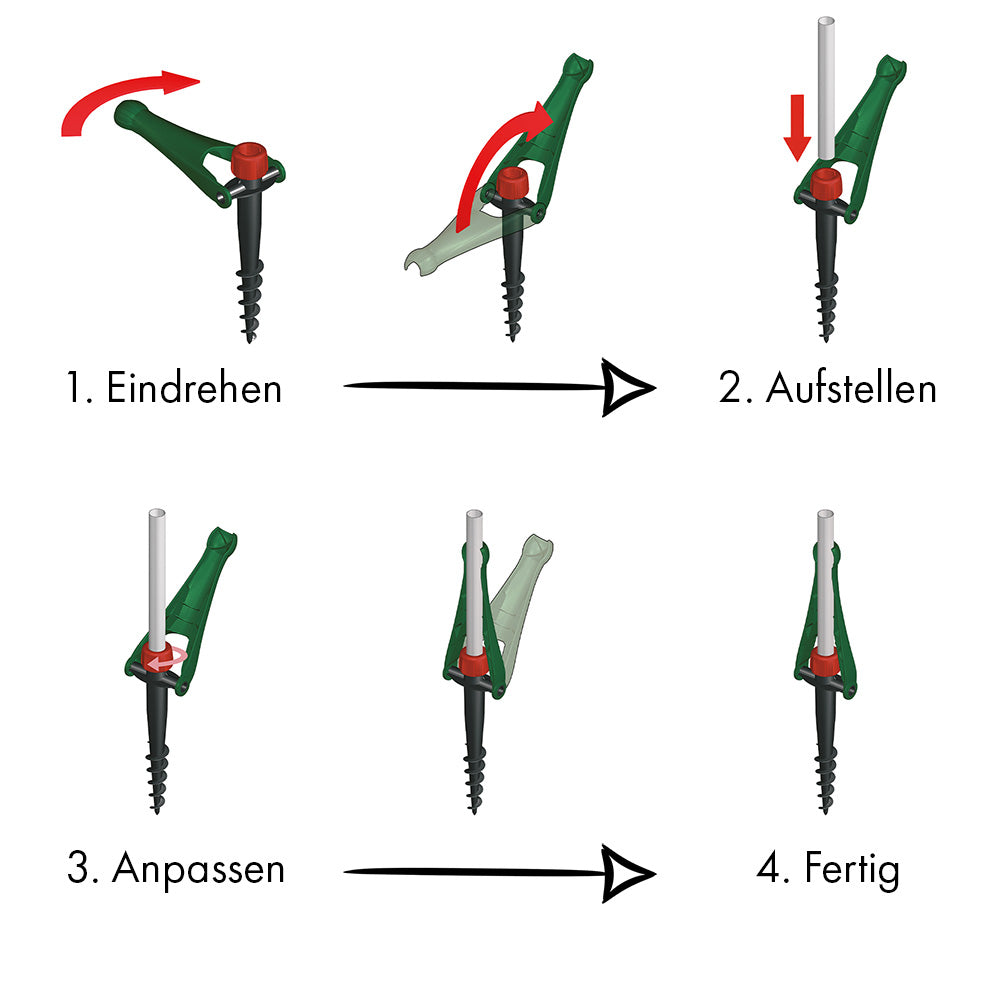 1. Eindrehen

2. Aufstellen

3. Anpassen

4. Fertig